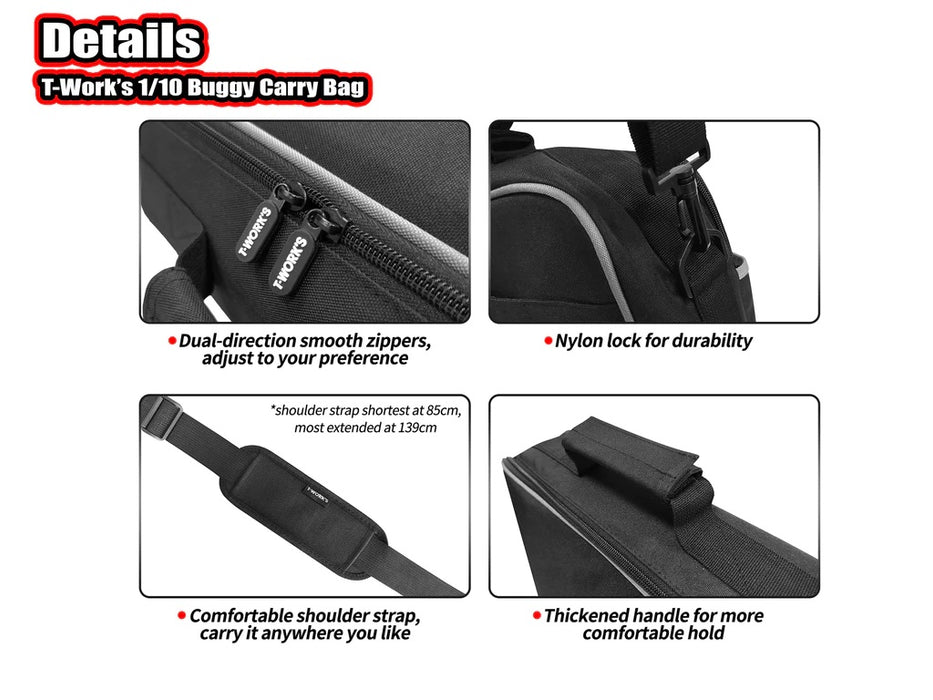 Details
T-Work's 1/10 Buggy Carry Bag

T-WORK'S
T-WORK'S

• Dual-direction smooth zippers, adjust to your preference

• Nylon lock for durability

*shoulder strap shortest at 85cm, most extended at 139cm

T-WORK'S

• Comfortable shoulder strap, carry it anywhere you like

• Thickened handle for more comfortable hold