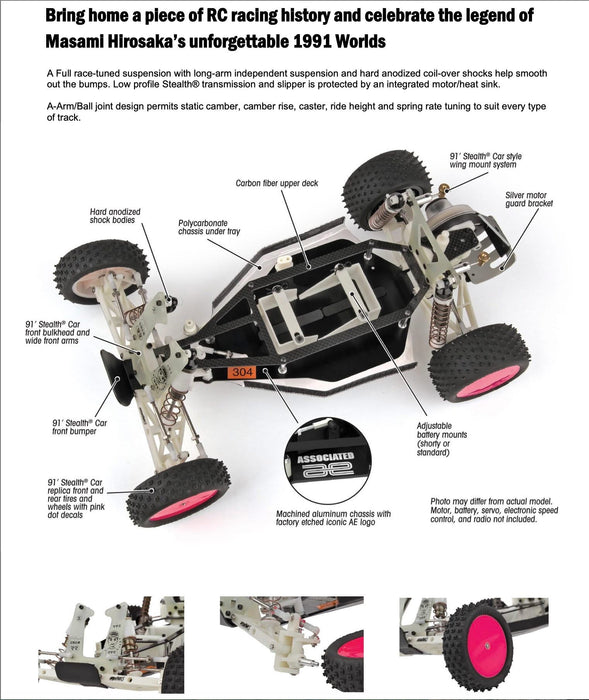 Bring home a piece of RC racing history and celebrate the legend of Masami Hirosaka's unforgettable 1991 Worlds

A Full race-tuned suspension with long-arm independent suspension and hard anodized coil-over shocks help smooth out the bumps. Low profile Stealth® transmission and slipper is protected by an integrated motor/heat sink.

A-Arm/Ball joint design permits static camber, camber rise, caster, ride height and spring rate tuning to suit every type of track.

91' Stealth® Car style wing mount system

Carbon fiber upper deck

Silver motor guard bracket

Hard anodized shock bodies

Polycarbonate chassis under tray

91' Stealth® Car front bulkhead and wide front arms

304

91' Stealth® Car front bumper

Adjustable battery mounts (shorty or standard)

ASSOCIATED

91' Stealth® Car replica front and rear tires and wheels with pink dot decals

Machined aluminum chassis with factory etched iconic AE logo

Photo may differ from actual model. Motor, battery, servo, electronic speed control, and radio not included.